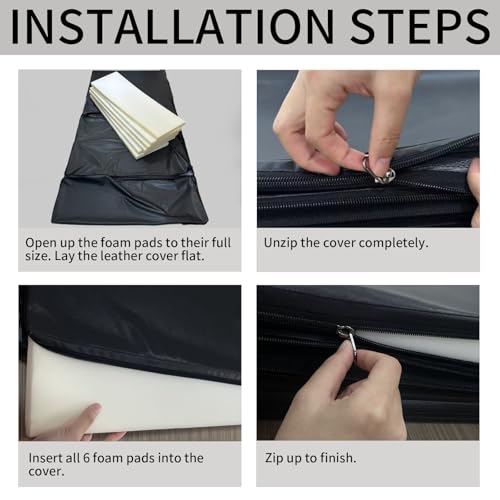 INSTALLATION STEPS

Open up the foam pads to their full size. Lay the leather cover flat.

Unzip the cover completely.

Insert all 6 foam pads into the cover.

Zip up to finish.