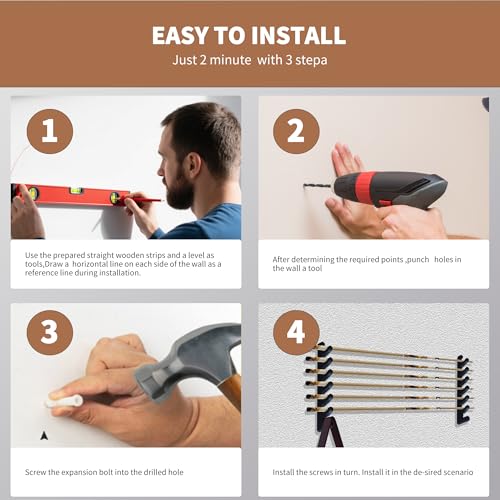 EASY TO INSTALL

Just 2 minute with 3 stepa

1

Use the prepared straight wooden strips and a level as tools,Draw a horizontal line on each side of the wall as a reference line during installation.

2

After determining the required points ,punch holes in the wall a tool

3

Screw the expansion bolt into the drilled hole

4

Install the screws in turn. Install it in the de-sired scenario