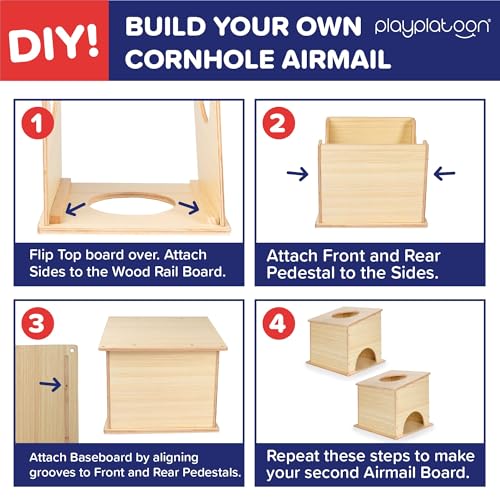 DIY!

BUILD YOUR OWN CORNHOLE AIRMAIL

playplatoon

1

Flip Top board over. Attach Sides to the Wood Rail Board.

2

Attach Front and Rear Pedestal to the Sides.

3

Attach Baseboard by aligning grooves to Front and Rear Pedestals.

4

Repeat these steps to make your second Airmail Board.