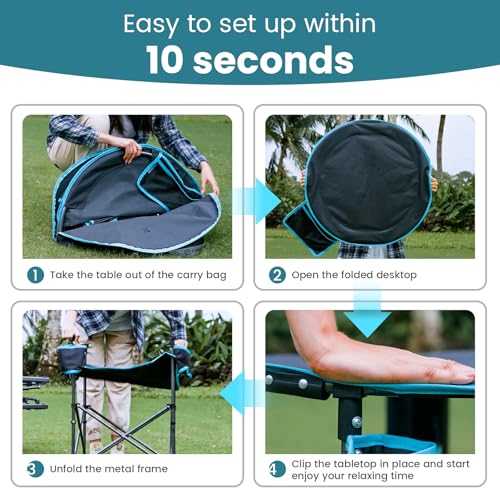 Easy to set up within
10 seconds

1 Take the table out of the carry bag

2 Open the folded desktop

3 Unfold the metal frame

4 Clip the tabletop in place and start enjoy your relaxing time