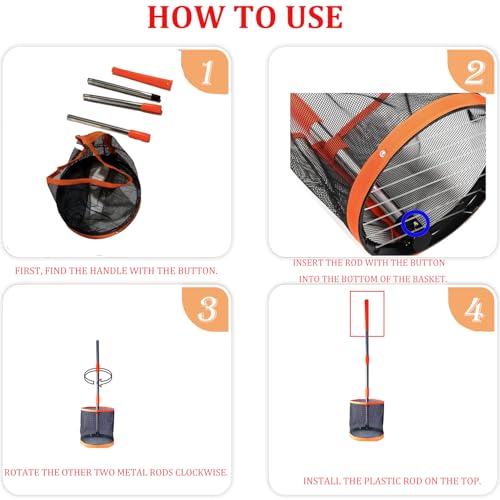 HOW TO USE

1

FIRST, FIND THE HANDLE WITH THE BUTTON.

2

INSERT THE ROD WITH THE BUTTON INTO THE BOTTOM OF THE BASKET.

3

ROTATE THE OTHER TWO METAL RODS CLOCKWISE.

4

INSTALL THE PLASTIC ROD ON THE TOP.