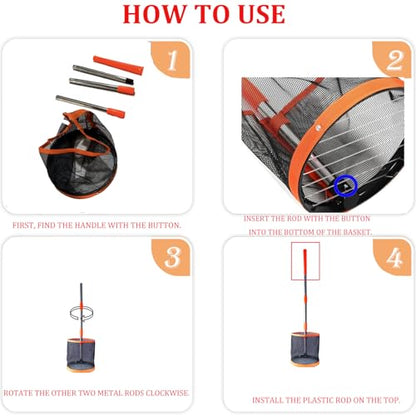 HOW TO USE

1

FIRST, FIND THE HANDLE WITH THE BUTTON.

2

INSERT THE ROD WITH THE BUTTON INTO THE BOTTOM OF THE BASKET.

3

ROTATE THE OTHER TWO METAL RODS CLOCKWISE.

4

INSTALL THE PLASTIC ROD ON THE TOP.