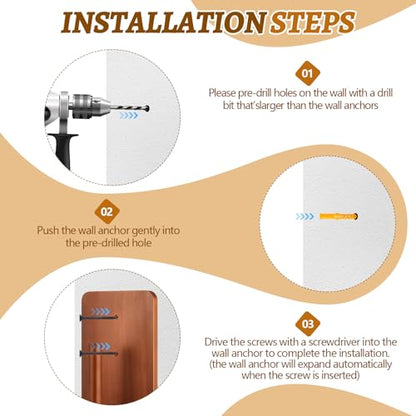 INSTALLATION STEPS

01

Please pre-drill holes on the wall with a drill bit that'slarger than the wall anchors

02

Push the wall anchor gently into the pre-drilled hole

03

Drive the screws with a screwdriver into the wall anchor to complete the installation. (the wall anchor will expand automatically when the screw is inserted)