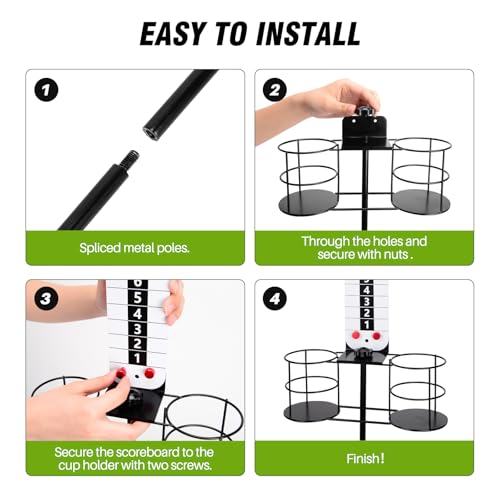 EASY TO INSTALL

1

Spliced metal poles.

2

Through the holes and secure with nuts .

3

6
5
4
3
2
1

Secure the scoreboard to the cup holder with two screws.

4

4
3
2
1

Finish!