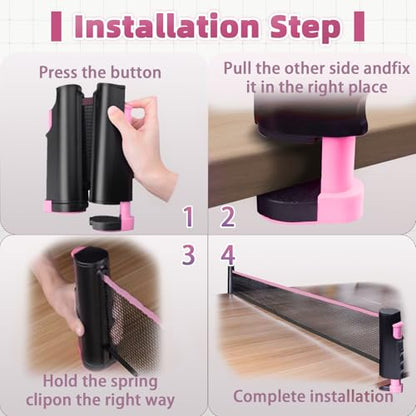 Installation Step

Press the button

1

Pull the other side andfix it in the right place

2

3

Hold the spring clipon the right way

4

Complete installation