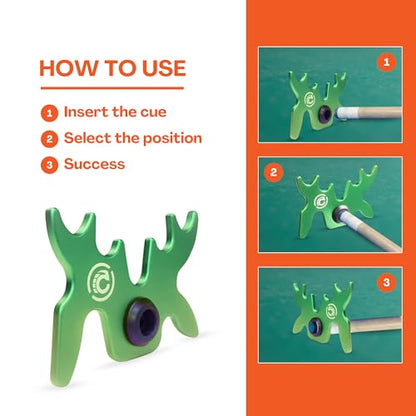 HOW TO USE

1 Insert the cue

2 Select the position

3 Success

1

2

3