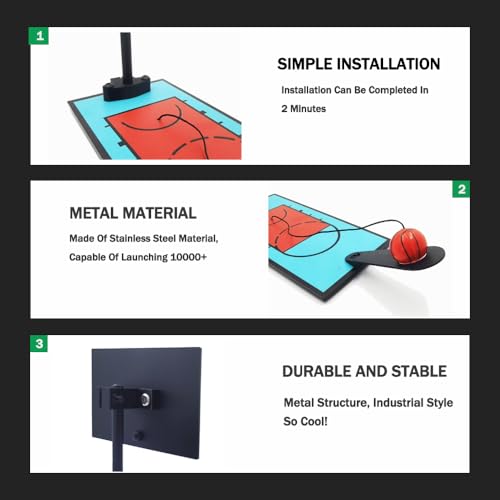 1

SIMPLE INSTALLATION

Installation Can Be Completed In 2 Minutes

2

METAL MATERIAL

Made Of Stainless Steel Material, Capable Of Launching 10000+

3

DURABLE AND STABLE

Metal Structure, Industrial Style So Cool!