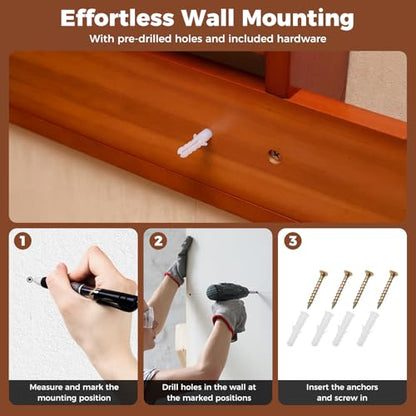 Effortless Wall Mounting

With pre-drilled holes and included hardware

1

Measure and mark the mounting position

2

Drill holes in the wall at the marked positions

3

Insert the anchors and screw in