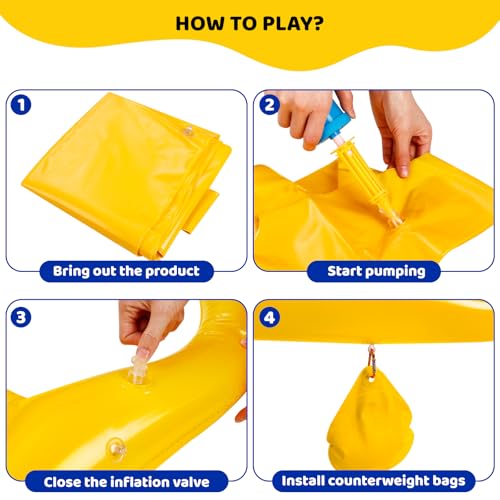 HOW TO PLAY?

1

Bring out the product

2

Start pumping

3

Close the inflation valve

4

Install counterweight bags