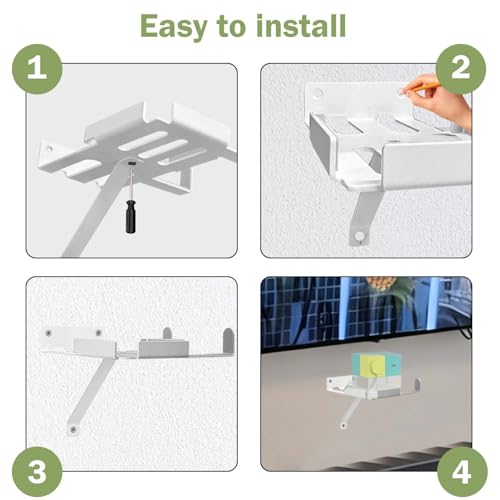 Easy to install

1

2

3

4