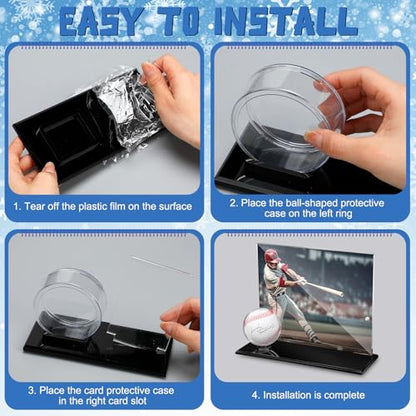 EASY TO INSTALL

1. Tear off the plastic film on the surface

2. Place the ball-shaped protective case on the left ring

3. Place the card protective case in the right card slot

4. Installation is complete