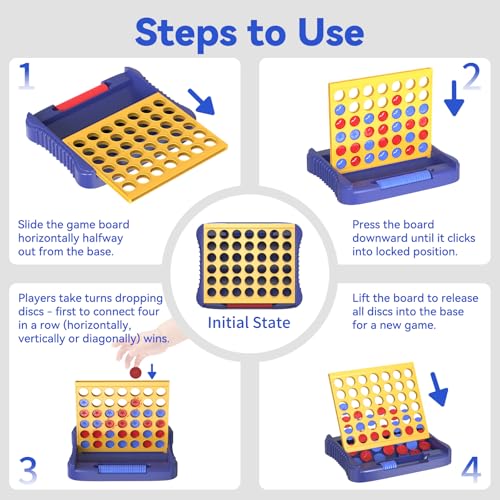 Steps to Use

1

Slide the game board horizontally halfway out from the base.

2

Press the board downward until it clicks into locked position.

Initial State

Players take turns dropping discs - first to connect four in a row (horizontally, vertically or diagonally) wins.

3

Lift the board to release all discs into the base for a new game.

4