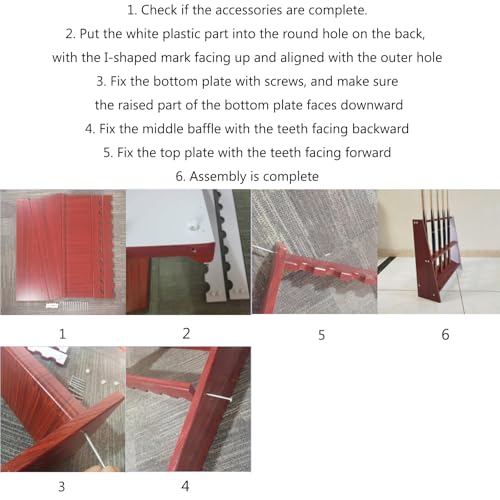 1. Check if the accessories are complete.

2. Put the white plastic part into the round hole on the back, with the I-shaped mark facing up and aligned with the outer hole

3. Fix the bottom plate with screws, and make sure the raised part of the bottom plate faces downward

4. Fix the middle baffle with the teeth facing backward

5. Fix the top plate with the teeth facing forward

6. Assembly is complete

1

2

5

6

3

4