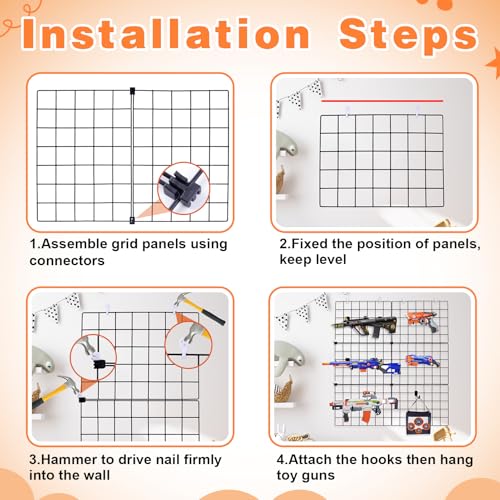 Installation Steps

1.Assemble grid panels using connectors

2.Fixed the position of panels, keep level

3.Hammer to drive nail firmly into the wall

4.Attach the hooks then hang toy guns