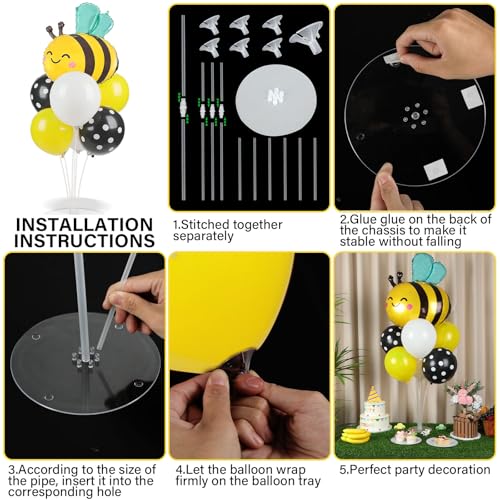 INSTALLATION INSTRUCTIONS

1.Stitched together separately

2.Glue glue on the back of the chassis to make it stable without falling

3.According to the size of the pipe, insert it into the corresponding hole

4.Let the balloon wrap firmly on the balloon tray

5.Perfect party decoration