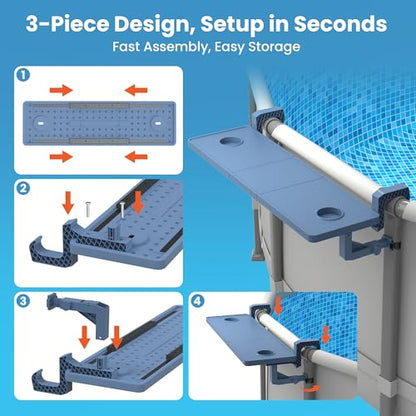 3-Piece Design, Setup in Seconds
Fast Assembly, Easy Storage

1

2

3

4