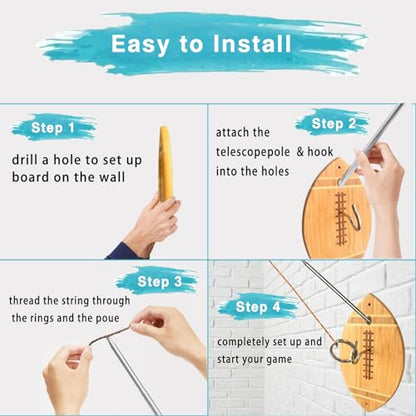 Easy to Install

Step 1

drill a hole to set up board on the wall

Step 2

attach the telescopepole & hook into the holes

Step 3

thread the string through the rings and the poue

Step 4

completely set up and start your game