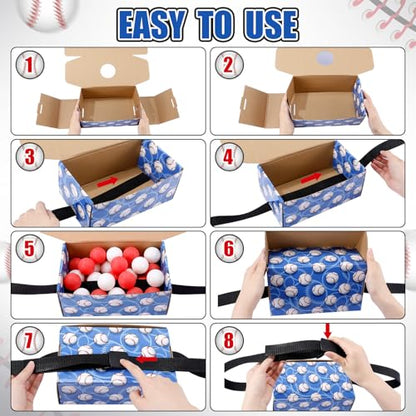 EASY TO USE

1

2

3

4

5

6

7

8