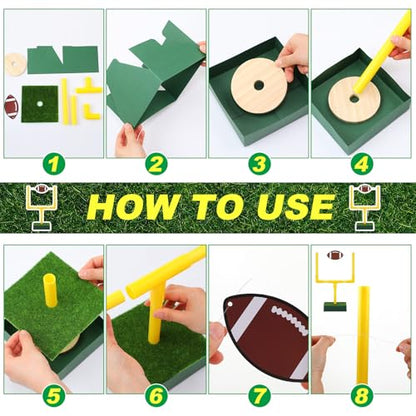 1

2

3

4

HOW TO USE

5

6

7

8