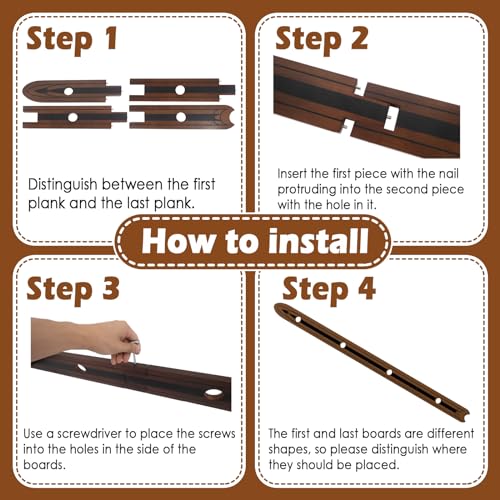 Step 1

Distinguish between the first plank and the last plank.

Step 2

Insert the first piece with the nail protruding into the second piece with the hole in it.

How to install

Step 3

Use a screwdriver to place the screws into the holes in the side of the boards.

Step 4

The first and last boards are different shapes, so please distinguish where they should be placed.