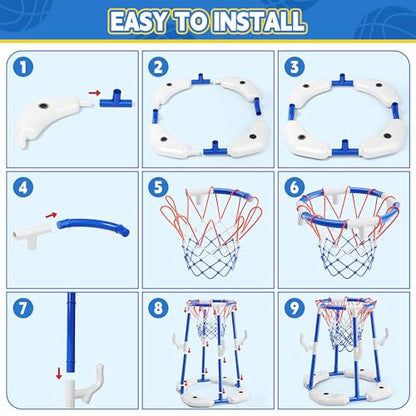 EASY TO INSTALL

1

2

3

4

5

6

7

8

9