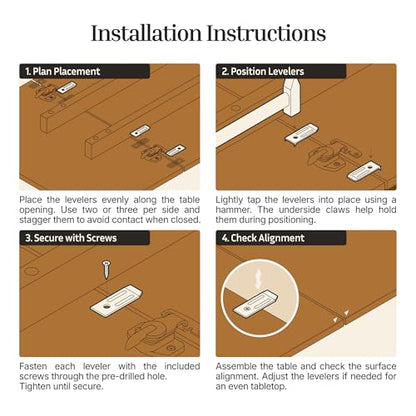 Installation Instructions

1. Plan Placement

Place the levelers evenly along the table opening. Use two or three per side and stagger them to avoid contact when closed.

2. Position Levelers

Lightly tap the levelers into place using a hammer. The underside claws help hold them during positioning.

3. Secure with Screws

Fasten each leveler with the included screws through the pre-drilled hole.
Tighten until secure.

4. Check Alignment

Assemble the table and check the surface alignment. Adjust the levelers if needed for an even tabletop.