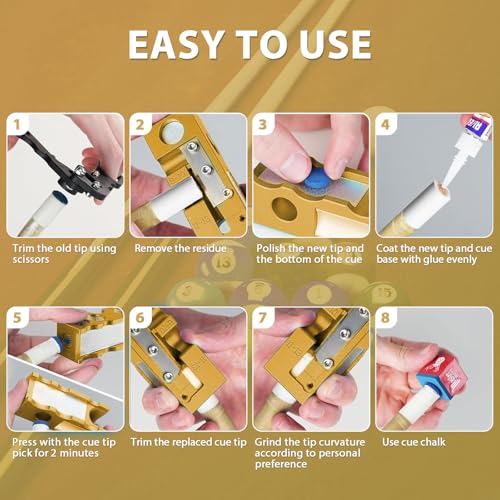 EASY TO USE

1
Trim the old tip using scissors

2
Remove the residue

3
Polish the new tip and the bottom of the cue

4
Coat the new tip and cue base with glue evenly

5
Press with the cue tip pick for 2 minutes

6
Trim the replaced cue tip

7
Grind the tip curvature according to personal preference

8
Use cue chalk