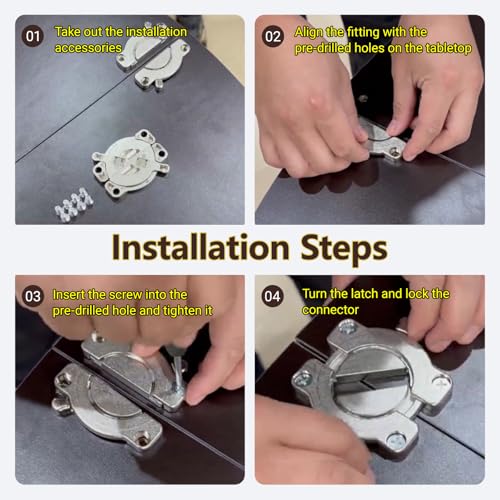 01 Take out the installation accessories

02 Align the fitting with the pre-drilled holes on the tabletop

Installation Steps

03 Insert the screw into the pre-drilled hole and tighten it

04 Turn the latch and lock the connector