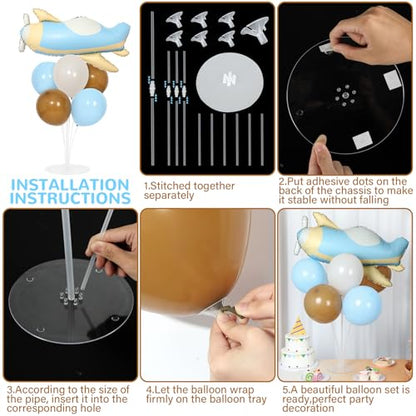 INSTALLATION INSTRUCTIONS

1.Stitched together separately

2.Put adhesive dots on the back of the chassis to make it stable without falling

3.According to the size of the pipe, insert it into the corresponding hole

4.Let the balloon wrap firmly on the balloon tray

5.A beautiful balloon set is ready,perfect party decoration