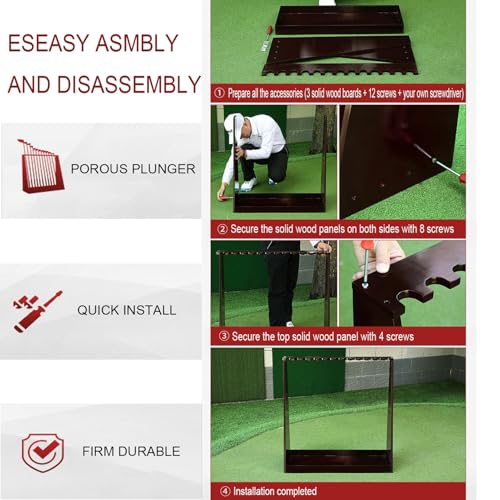 ESEASY ASMBLY
AND DISASSEMBLY

POROUS PLUNGER

QUICK INSTALL

FIRM DURABLE

① Prepare all the accessories (3 solid wood boards + 12 screws + your own screwdriver)

② Secure the solid wood panels on both sides with 8 screws

③ Secure the top solid wood panel with 4 screws

④ Installation completed