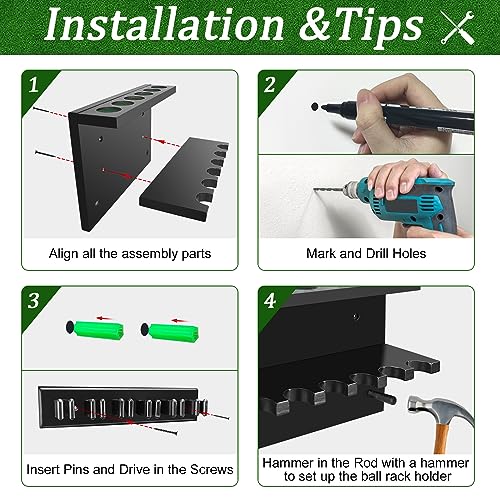 Installation &Tips

1

Align all the assembly parts

2

Mark and Drill Holes

3

Insert Pins and Drive in the Screws

4

Hammer in the Rod with a hammer to set up the ball rack holder