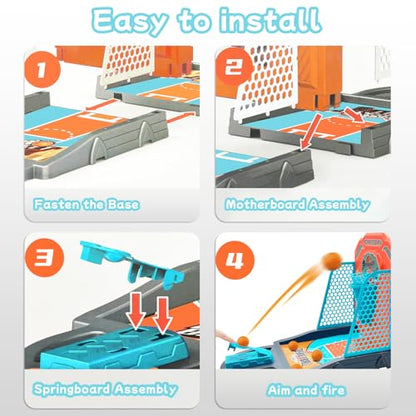 Easy to install

1

Fasten the Base

2

Motherboard Assembly

3

Springboard Assembly

4

Aim and fire