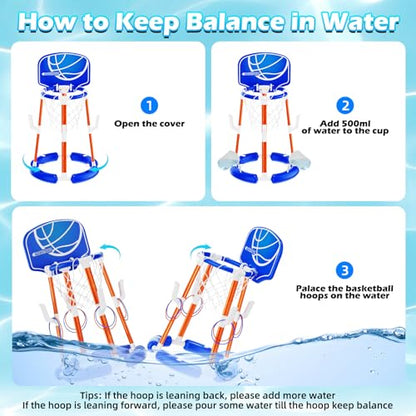 How to Keep Balance in Water

1
Open the cover

2
Add 500ml
of water to the cup

3
Palace the basketball
hoops on the water

Tips: If the hoop is leaning back, please add more water
If the hoop is leaning forward, please pour some water till the hoop keep balance