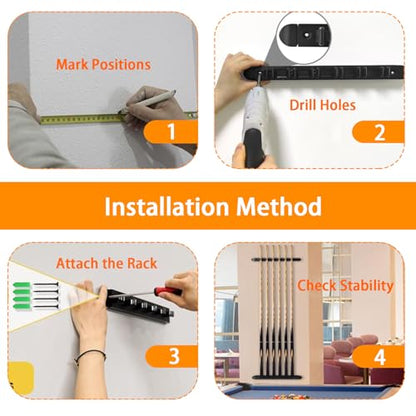 Mark Positions

1

Drill Holes

2

Installation Method

Attach the Rack

3

Check Stability

4