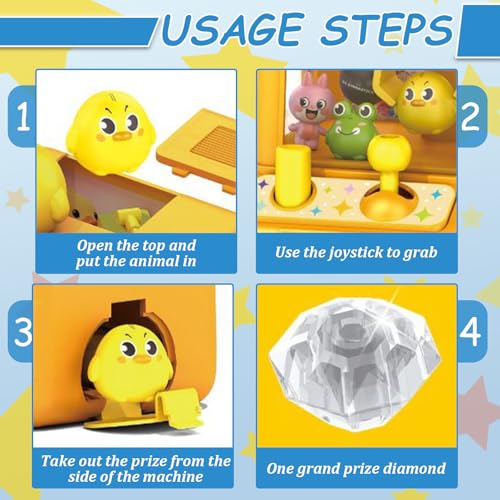 USAGE STEPS

1

Open the top and put the animal in

2

Use the joystick to grab

3

Take out the prize from the side of the machine

4

One grand prize diamond