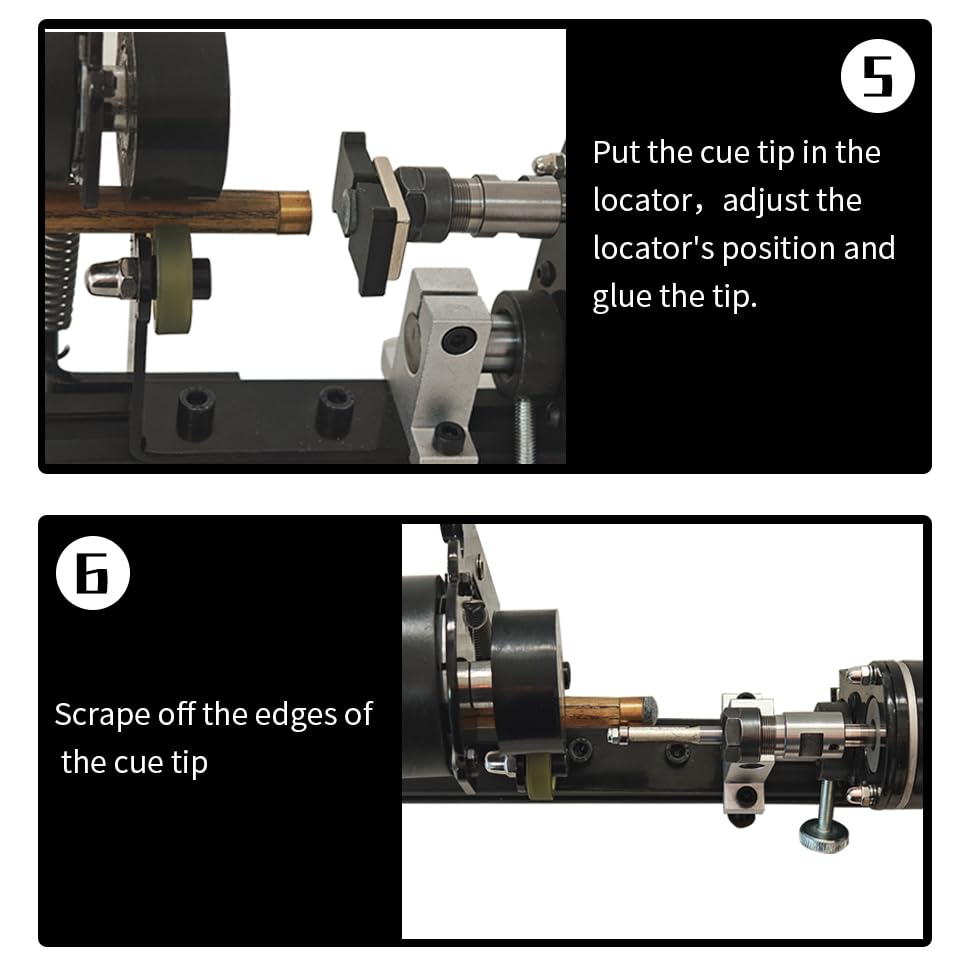 5

Put the cue tip in the locator，adjust the locator's position and glue the tip.

6

Scrape off the edges of the cue tip