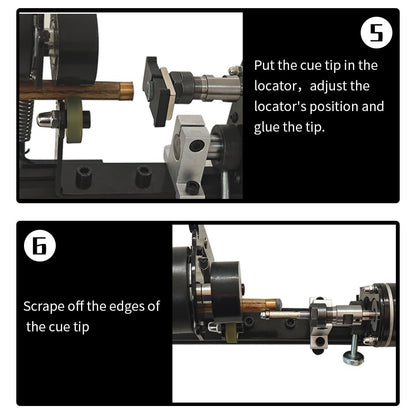 5

Put the cue tip in the locator，adjust the locator's position and glue the tip.

6

Scrape off the edges of the cue tip