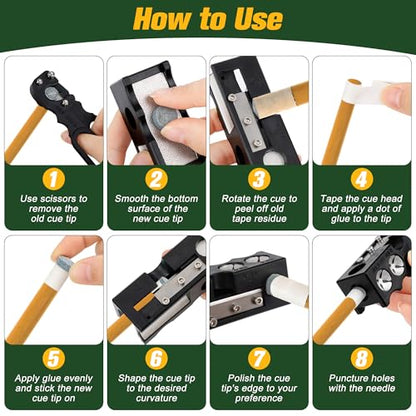 How to Use

1
Use scissors to remove the old cue tip

2
Smooth the bottom surface of the new cue tip

3
Rotate the cue to peel off old tape residue

4
Tape the cue head and apply a dot of glue to the tip

5
Apply glue evenly and stick the new cue tip on

6
Shape the cue tip to the desired curvature

7
Polish the cue tip's edge to your preference

8
Puncture holes with the needle