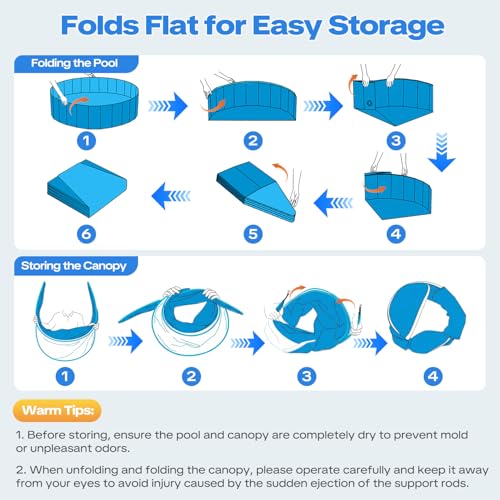 Folds Flat for Easy Storage

Folding the Pool

1

2

3

4

5

6

Storing the Canopy

1

2

3

4

Warm Tips:

1. Before storing, ensure the pool and canopy are completely dry to prevent mold or unpleasant odors.

2. When unfolding and folding the canopy, please operate carefully and keep it away from your eyes to avoid injury caused by the sudden ejection of the support rods.