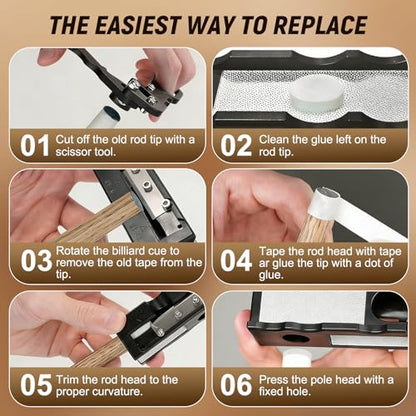 THE EASIEST WAY TO REPLACE

01 Cut off the old rod tip with a scissor tool.

02 Clean the glue left on the rod tip.

03 Rotate the billiard cue to remove the old tape from the tip.

04 Tape the rod head with tape ar glue the tip with a dot of glue.

05 Trim the rod head to the proper curvature.

06 Press the pole head with a fixed hole.