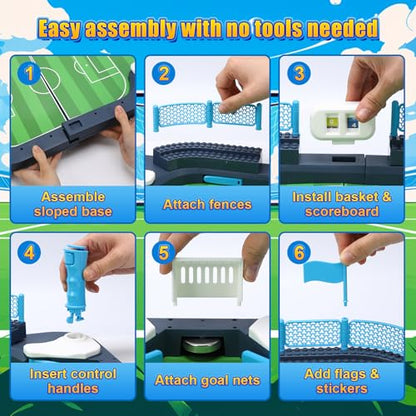 Easy assembly with no tools needed

1
Assemble sloped base

2
Attach fences

3
Install basket & scoreboard

4
Insert control handles

5
Attach goal nets

6
Add flags & stickers