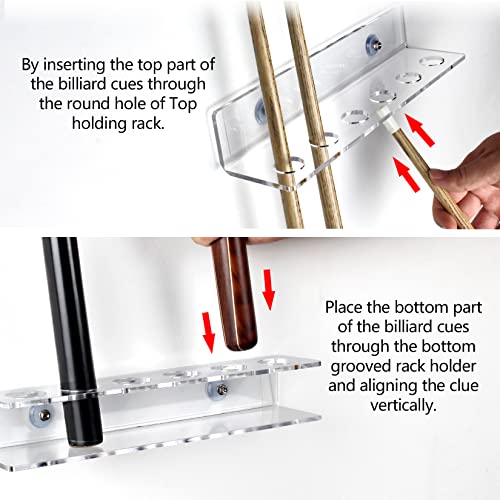 By inserting the top part of the billiard cues through the round hole of Top holding rack.

Place the bottom part of the billiard cues through the bottom grooved rack holder and aligning the clue vertically.